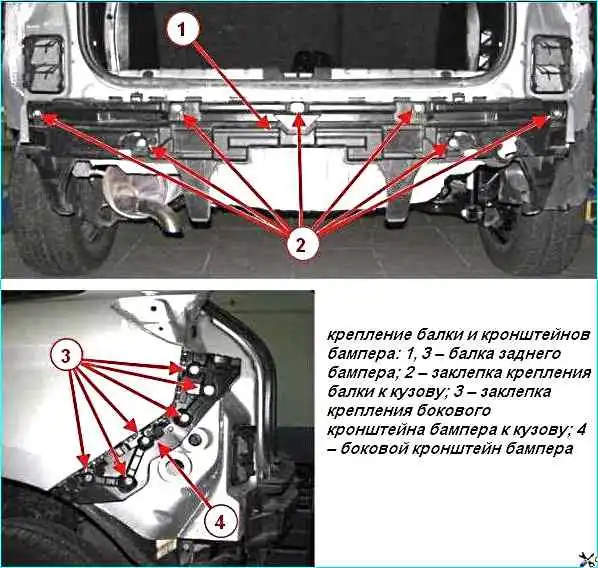 1

2

3

4

крепление балки и кронштейнов бампера: 1, 3 – балка заднего бампера; 2 – заклепка крепления балки к кузову; 3 – заклепка крепления бокового кронштейна бампера к кузову; 4 – боковой кронштейн бампера