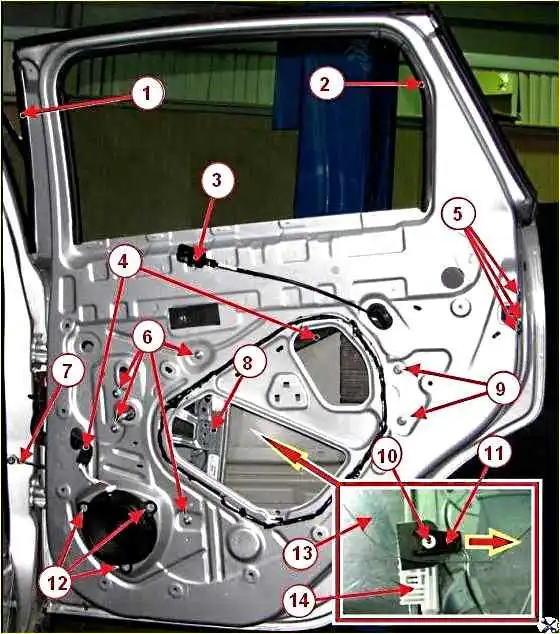 1
2
3
4
5
6
7
8
9
10
11
12
13
14