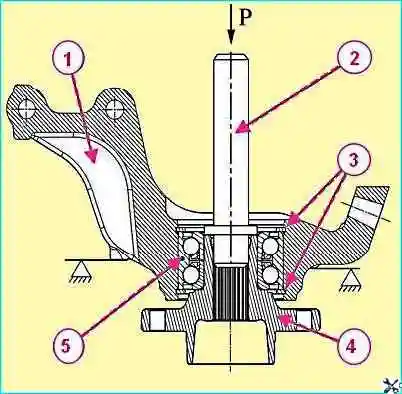 P
1
2
3
5
4