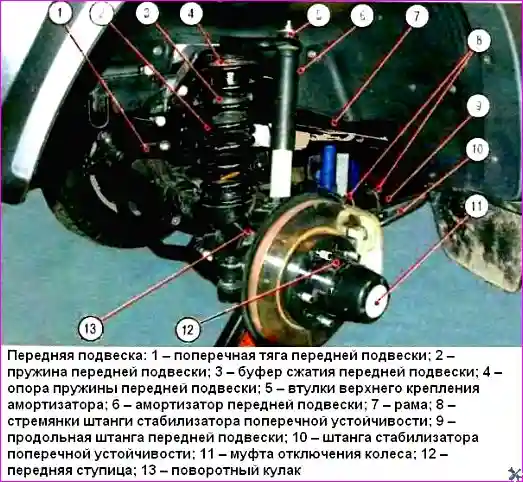 1
2
3
4
5
6
7
8
9
10
11
13
12

Передняя подвеска: 1 – поперечная тяга передней подвески; 2 – пружина передней подвески; 3 – буфер сжатия передней подвески; 4 – опора пружины передней подвески; 5 – втулки верхнего крепления амортизатора; 6 – амортизатор передней подвески; 7 – рама; 8 – стремянки штанги стабилизатора поперечной устойчивости; 9 – продольная штанга передней подвески; 10 – штанга стабилизатора поперечной устойчивости; 11 – муфта отключения колеса; 12 – передняя ступица; 13 – поворотный кулак