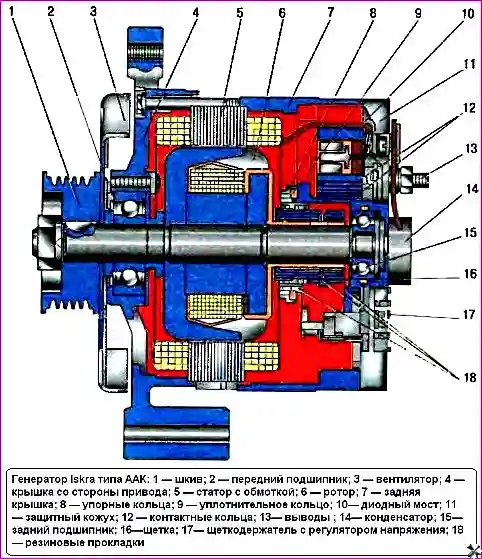 1
2
3
4
5
6
7
8
9
10
11
12
13
14
15
16
17
18

Генератор Iskra типа ААК: 1 — шкив; 2 — передний подшипник; 3 — вентилятор; 4 — крышка со стороны привода; 5 — статор с обмоткой; 6 — ротор; 7 — задняя крышка; 8 — упорные кольца; 9 — уплотнительное кольцо; 10— диодный мост; 11 — защитный кожух; 12 — контактные кольца; 13— выводы ; 14— конденсатор; 15— задний подшипник; 16—щетка; 17— щеткодержатель с регулятором напряжения; 18 — резиновые прокладки