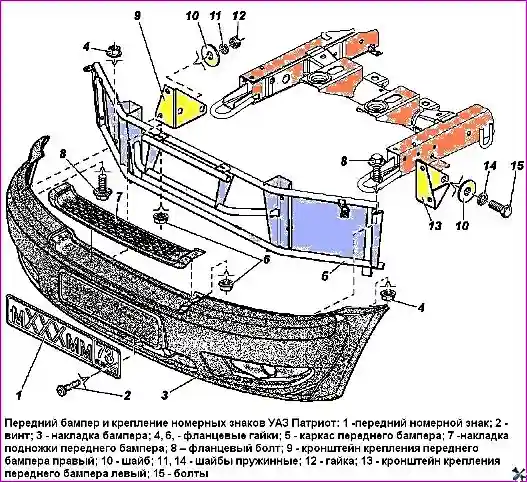 9
10
11
12
4
8
7
8
14
15
13
10
6
6
4
MXXXMM 73
1
2
3

Передний бампер и крепление номерных знаков УАЗ Патриот: 1 -передний номерной знак; 2 - винт; 3 - накладка бампера; 4, 6, - фланцевые гайки; 5 - каркас переднего бампера; 7 -накладка подножки переднего бампера; 8 – фланцевый болт; 9 - кронштейн крепления переднего бампера правый; 10 - шайб; 11, 14 - шайбы пружинные; 12 - гайка; 13 - кронштейн крепления переднего бампера левый; 15 - болты