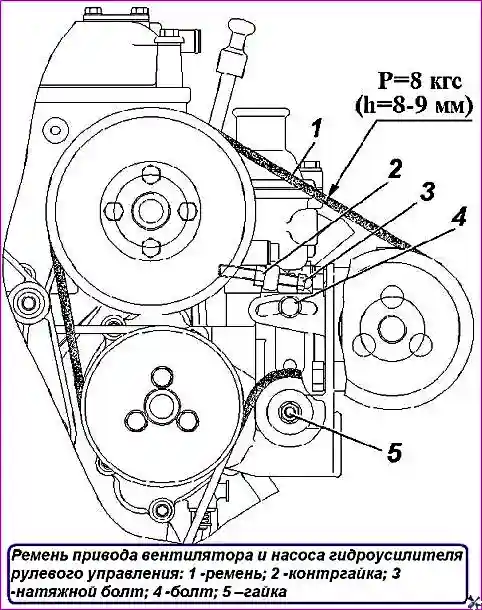 P=8 кгс
(h=8-9 мм)

1

2

3

4

5

Ремень привода вентилятора и насоса гидроусилителя рулевого управления: 1 -ремень; 2 -контргайка; 3 -натяжной болт; 4 -болт; 5 –гайка