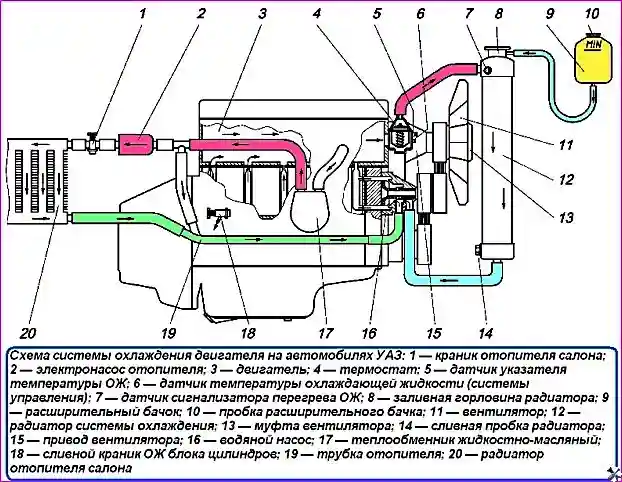 1 2 3 4 5 6 7 8 9 10

MIN

11

12

13

20 19 18 17 16 15 14

Схема системы охлаждения двигателя на автомобилях УАЗ: 1 — краник отопителя салона; 2 — электронасос отопителя; 3 — двигатель; 4 — термостат; 5 — датчик указателя температуры ОЖ; 6 — датчик температуры охлаждающей жидкости (системы управления); 7 — датчик сигнализатора перегрева ОЖ; 8 — заливная горловина радиатора; 9 — расширительный бачок; 10 — пробка расширительного бачка; 11 — вентилятор; 12 — радиатор системы охлаждения; 13 — муфта вентилятора; 14 — сливная пробка радиатора; 15 — привод вентилятора; 16 — водяной насос; 17 — теплообменник жидкостно-масляный; 18 — сливной краник ОЖ блока цилиндров; 19 — трубка отопителя; 20 — радиатор отопителя салона