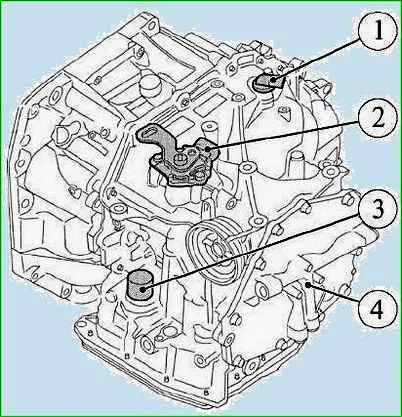 1
2
3
4