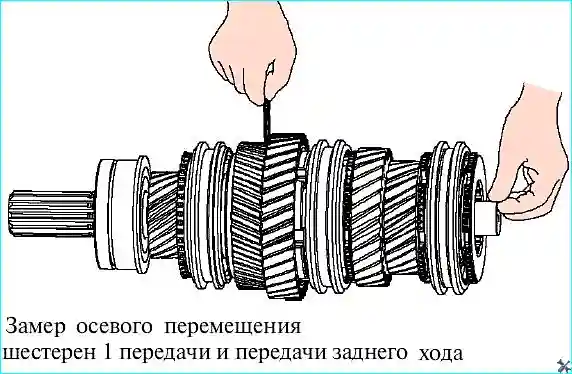 Замер осевого перемещения шестерен 1 передачи и передачи заднего хода