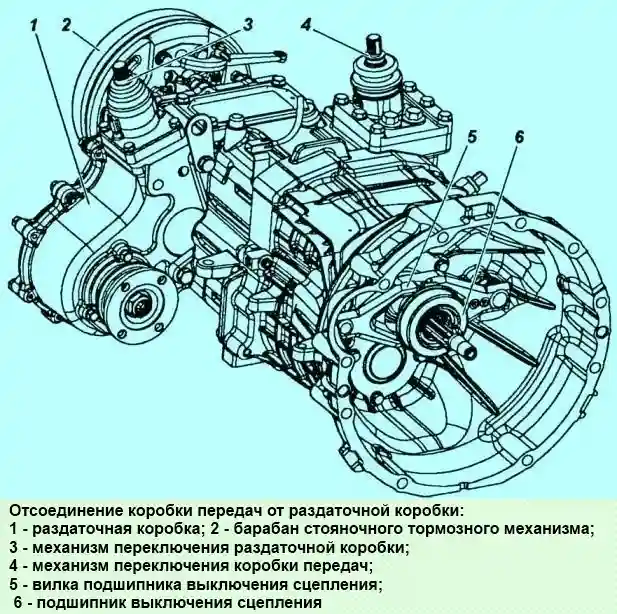 1
2
3
4
5
6

Отсоединение коробки передач от раздаточной коробки:
1 - раздаточная коробка; 2 - барабан стояночного тормозного механизма;
3 - механизм переключения раздаточной коробки;
4 - механизм переключения коробки передач;
5 - вилка подшипника выключения сцепления;
6 - подшипник выключения сцепления