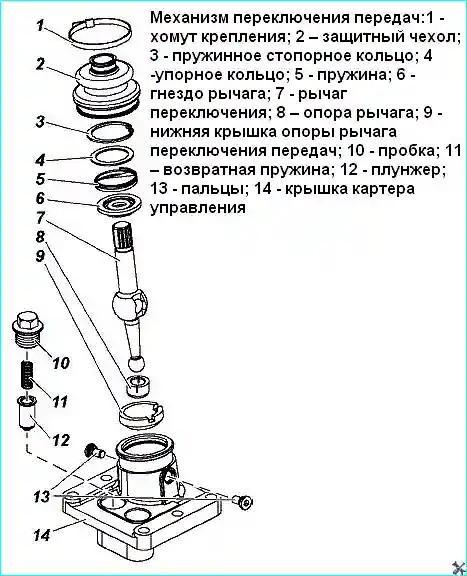 Механизм переключения передач:1 - хомут крепления; 2 – защитный чехол; 3 - пружинное стопорное кольцо; 4 -упорное кольцо; 5 - пружина; 6 - гнездо рычага; 7 - рычаг переключения; 8 – опора рычага; 9 - нижняя крышка опоры рычага переключения передач; 10 - пробка; 11 – возвратная пружина; 12 - плунжер; 13 - пальцы; 14 - крышка картера управления

1
2
3
4
5
6
7
8
9
10
11
12
13
14