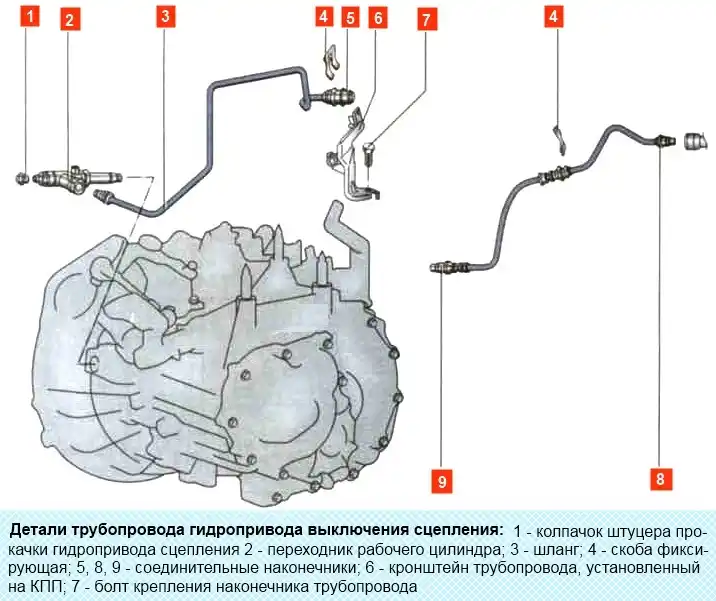 1
2
3
4
5
6
7
4
9
8

Детали трубопровода гидропривода выключения сцепления: 1 - колпачок штуцера прокачки гидропривода сцепления 2 - переходник рабочего цилиндра; 3 - шланг; 4 - скоба фиксирующая; 5, 8, 9 - соединительные наконечники; 6 - кронштейн трубопровода, установленный на КПП; 7 - болт крепления наконечника трубопровода