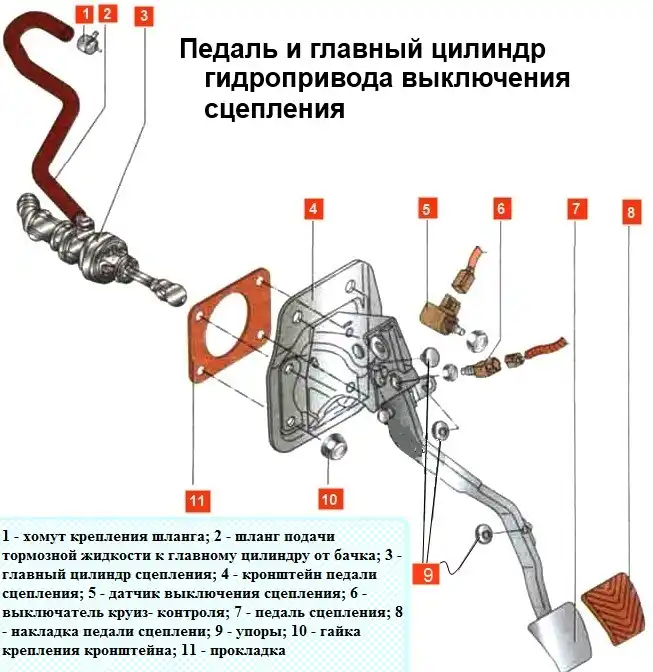 1
2
3

Педаль и главный цилиндр гидропривода выключения сцепления

4
5
6
7
8
11
10
9

1 - хомут крепления шланга; 2 - шланг подачи тормозной жидкости к главному цилиндру от бачка; 3 - главный цилиндр сцепления; 4 - кронштейн педали сцепления; 5 - датчик выключения сцепления; 6 - выключатель круиз- контроля; 7 - педаль сцепления; 8 - накладка педали сцеплени; 9 - упоры; 10 - гайка крепления кронштейна; 11 - прокладка