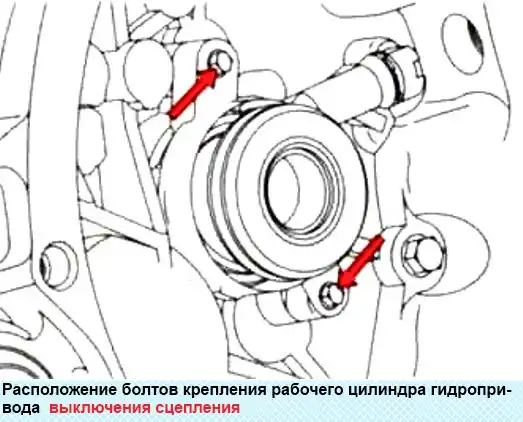 Расположение болтов крепления рабочего цилиндра гидропривода выключения сцепления