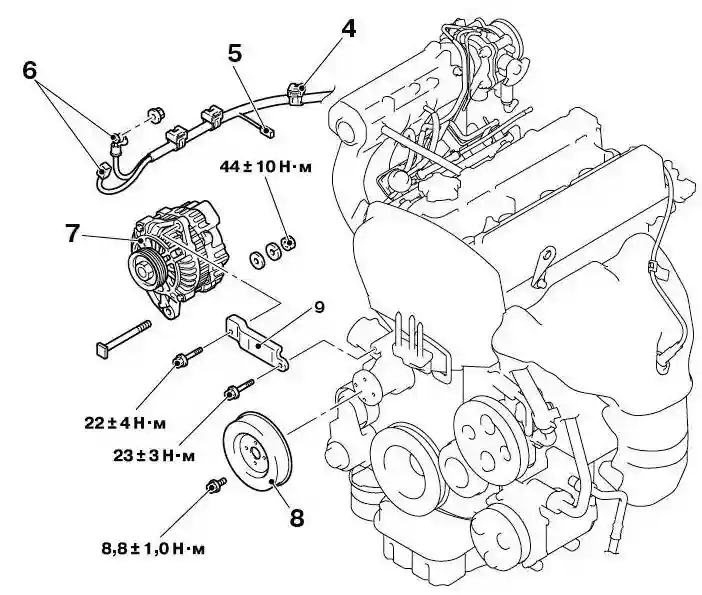 6

5

4

44 ± 10 Н·м

7

9

22 ± 4 Н·м

23 ± 3 Н·м

8

8,8 ± 1,0 Н·м