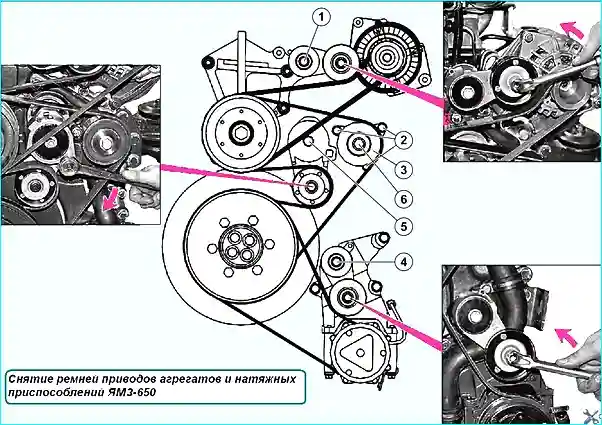 1

2

3

6

5

4

Снятие ремней приводов агрегатов и натяжных приспособлений ЯМЗ-650