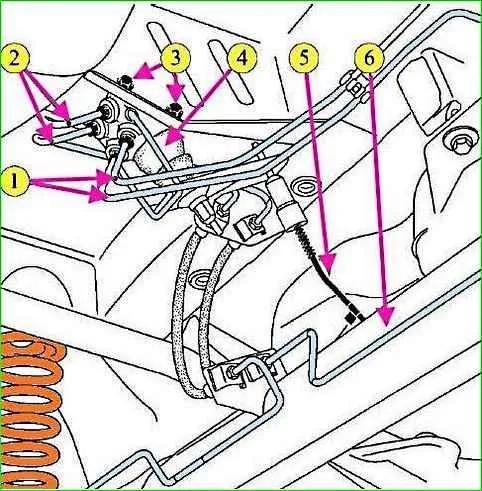 2
3
4
5
6
1