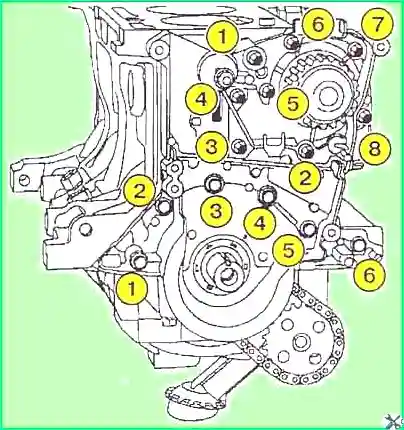 1
6
7
4
5
3
8
2
2
3
4
5
6
1