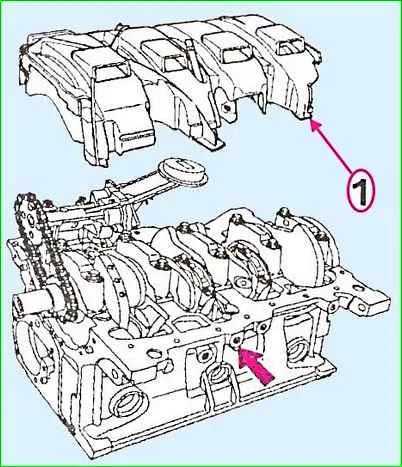 1