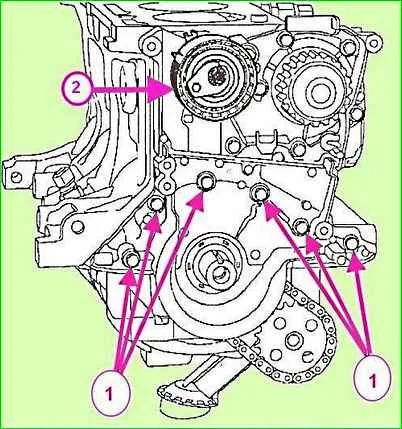 2
1
1