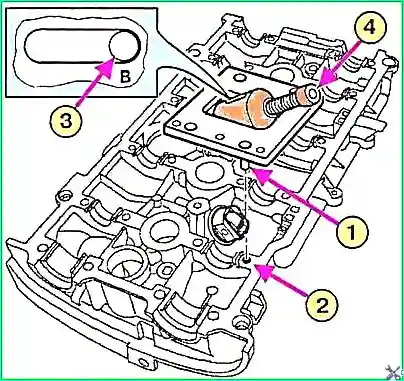 B

3

4

1

2