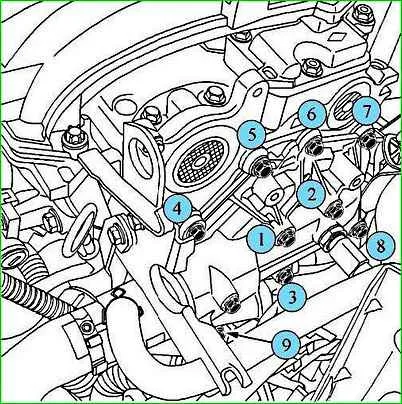 6
7
5
2
4
1
8
3
9