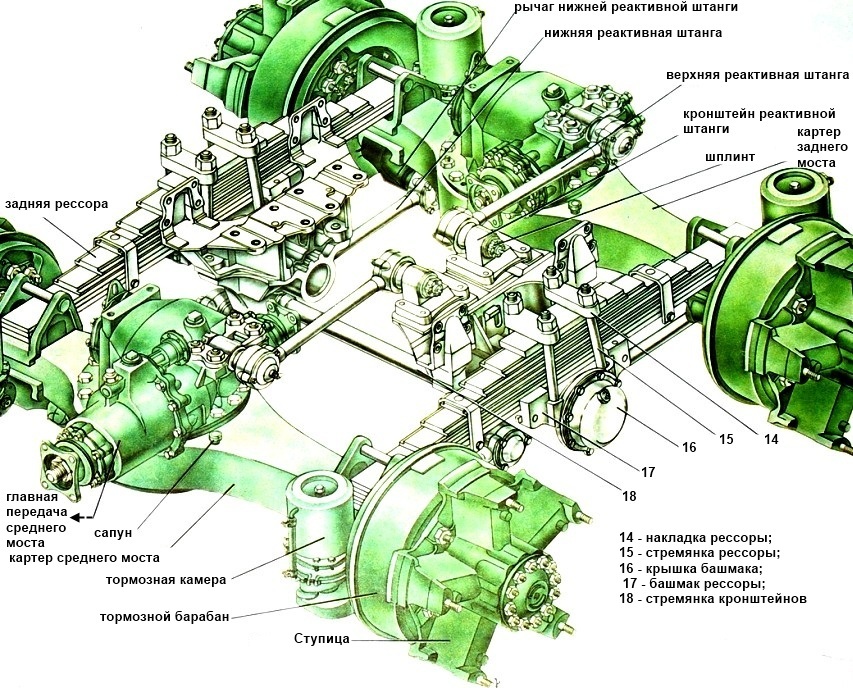 рычаг нижней реактивной штанги
нижняя реактивная штанга
верхняя реактивная штанга
кронштейн реактивной штанги
картер заднего моста
шплинт
задняя рессора
16
15
14
17
18
главная передача среднего моста
сапун
картер среднего моста
тормозная камера
тормозной барабан
Ступица

14 - накладка рессоры;
15 - стремянка рессоры;
16 - крышка башмака;
17 - башмак рессоры;
18 - стремянка кронштейнов