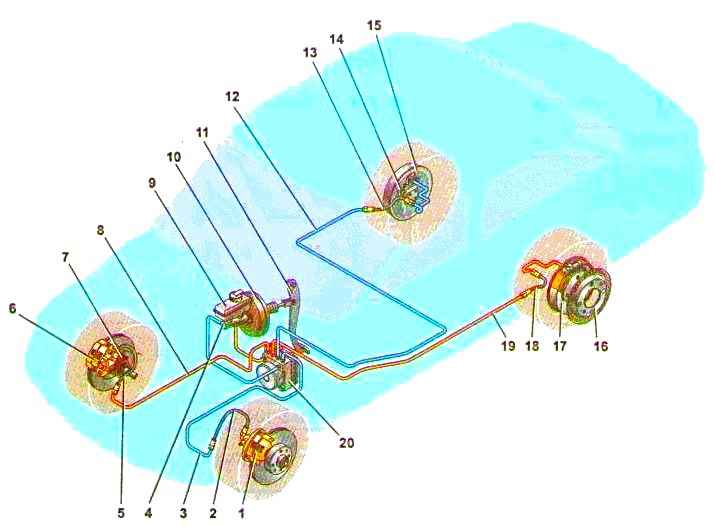 15
14
13
12
11
10
9
8
7
6
19
18
17
16
20
5
4
3
2
1