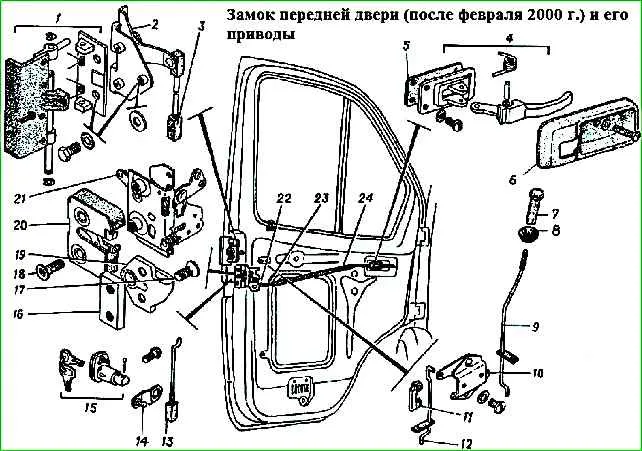 Замок передней двери (после февраля 2000 г.) и его приводы

1
2
3
4
5
6
7
8
9
10
11
12
13
14
15
16
17
18
19
20
21
22
23
24