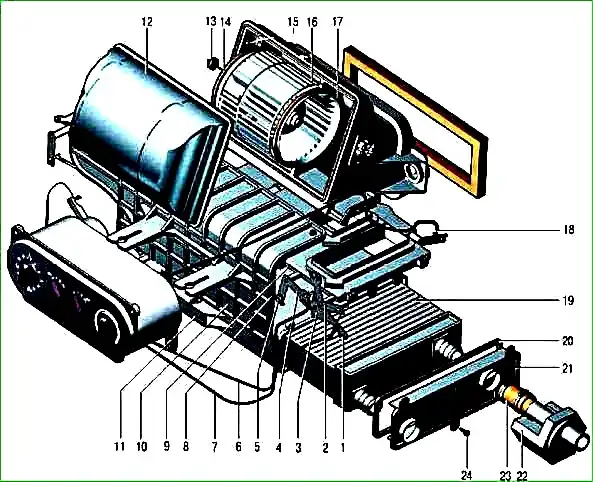 12
13
14
15
16
17
18
19
20
21
11
10
9
8
7
6
5
4
3
2
1
24
23
22