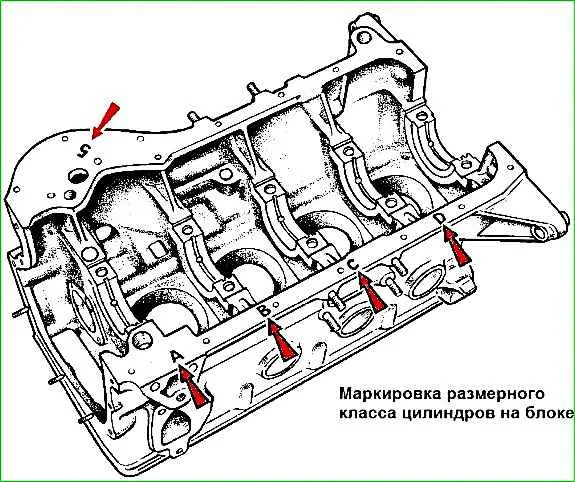 5

A

B

C

D

Маркировка размерного класса цилиндров на блоке