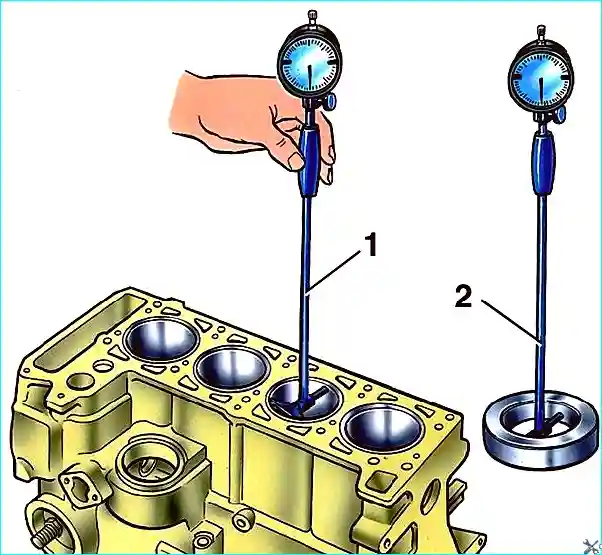 1

2