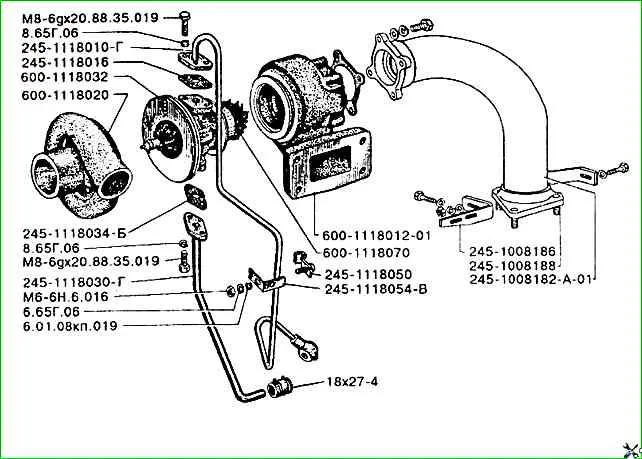 М8-6gх20.88.35.019
8.65Г.06
245-1118010-Г
245-1118016
600-1118032
600-1118020
245-1118034-Б
8.65Г.06
М8-6gх20.88.35.019
245-1118030-Г
М6-6Н.6.016
6.65Г.06
6.01.08кп.019
600-1118012-01
600-1118070
245-1118050
245-1118054-В
18х27-4
245-1008186
245-1008188
245-1008182-А-01