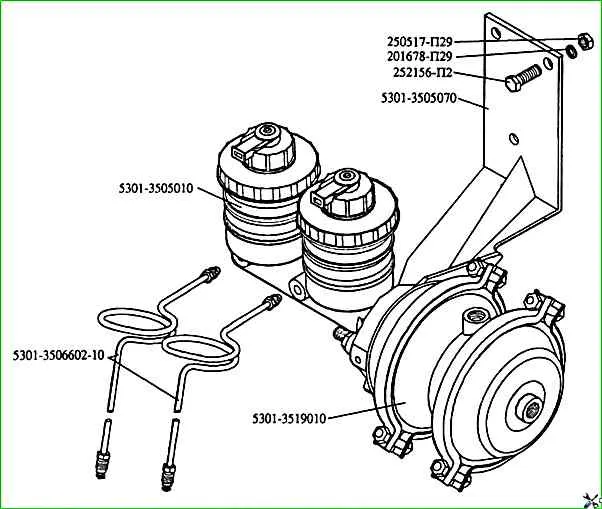 250517-П29
201678-П29
252156-П2
5301-3505070
5301-3505010
5301-3506602-10
5301-3519010