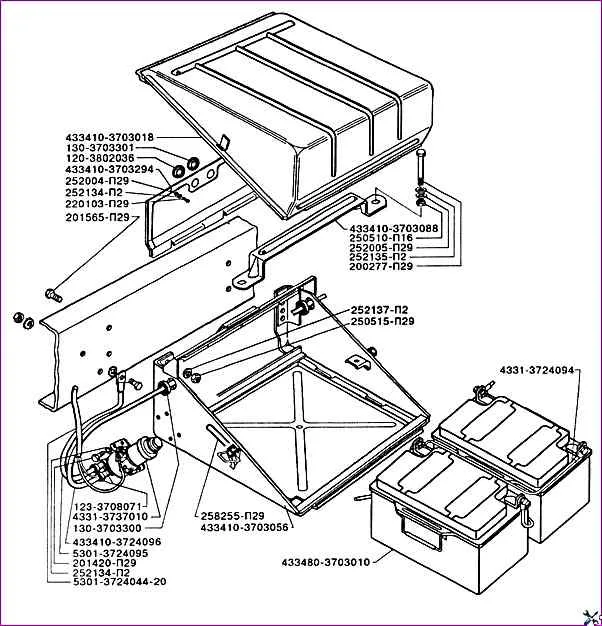 433410-3703018
130-3703301
120-3802036
433410-3703294
252004-П29
252134-П2
220103-П29
201565-П29

433410-3703088
250510-П16
252005-П29
252135-П2
200277-П29

252137-П2
250515-П29

4331-3724094

123-3708071
4331-3737010
130-3703300
433410-3724096
5301-3724095
201420-П29
252134-П2
5301-3724044-20

258255-П29
433410-3703056

433480-3703010