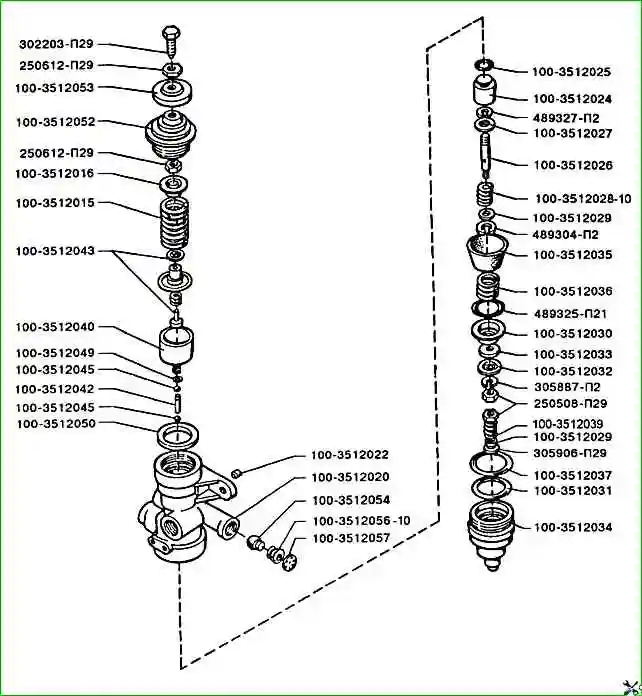 302203-П29
250612-П29
100-3512053
100-3512052
250612-П29
100-3512016
100-3512015
100-3512043
100-3512040
100-3512049
100-3512045
100-3512042
100-3512045
100-3512050
100-3512022
100-3512020
100-3512054
100-3512056-10
100-3512057
100-3512025
100-3512024
489327-П2
100-3512027
100-3512026
100-3512028-10
100-3512029
489304-П2
100-3512035
100-3512036
489325-П21
100-3512030
100-3512033
100-3512032
305887-П2
250508-П29
100-3512039
100-3512029
305906-П29
100-3512037
100-3512031
100-3512034