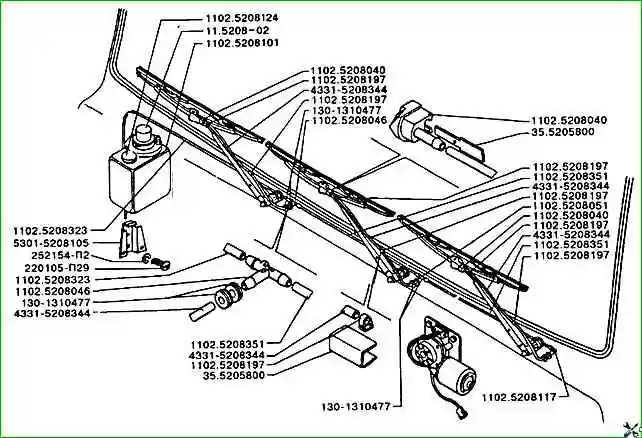 1102.5208124
11.5208-02
1102.5208101
1102.5208040
1102.5208197
4331-5208344
1102.5208197
130-1310477
1102.5208046
1102.5208040
35.5205800
1102.5208197
1102.5208351
4331-5208344
1102.5208197
1102.5208051
1102.5208040
1102.5208197
4331-5208344
1102.5208351
1102.5208197
1102.5208323
5301-5208105
252154-П2
220105-П29
1102.5208323
1102.5208046
130-1310477
4331-5208344
1102.5208351
4331-5208344
1102.5208197
35.5205800
130-1310477
1102.5208117