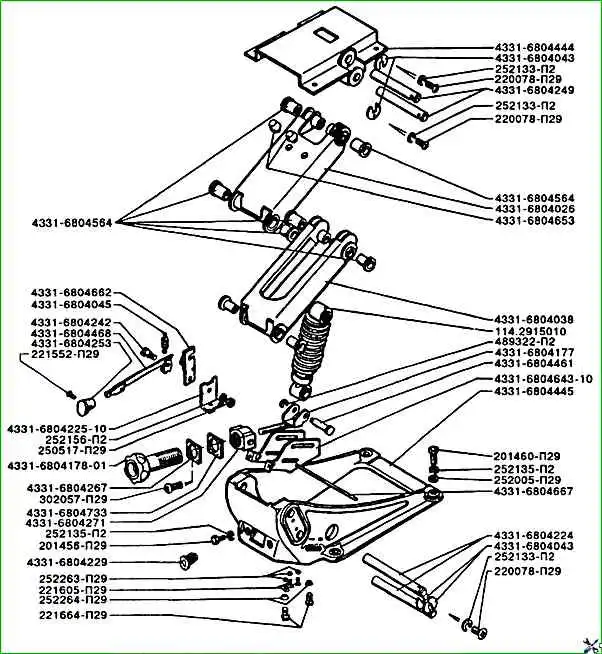 4331-6804444
4331-6804043
252133-П2
220078-П29
4331-6804249
252133-П2
220078-П29
4331-6804564
4331-6804026
4331-6804653
4331-6804564
4331-6804662
4331-6804045
4331-6804242
4331-6804468
4331-6804253
221552-П29
4331-6804038
114.2915010
489322-П2
4331-6804177
4331-6804461
4331-6804643-10
4331-6804445
4331-6804225-10
252156-П2
250517-П29
4331-6804178-01
4331-6804267
302057-П29
4331-6804733
4331-6804271
252135-П2
201456-П29
4331-6804229
252263-П29
221605-П29
252264-П29
221664-П29
201460-П29
252135-П2
252005-П29
4331-6804667
4331-6804224
4331-6804043
252133-П2
220078-П29