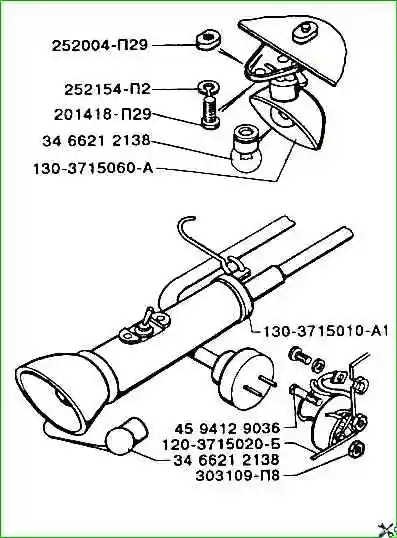 252004-П29
252154-П2
201418-П29
34 6621 2138
130-3715060-А
130-3715010-А1
45 9412 9036
120-3715020-Б
34 6621 2138
303109-П8