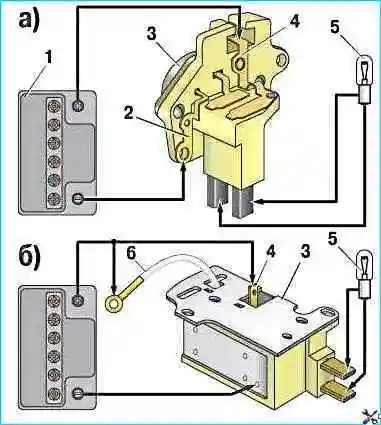 а)

1

2

3

4

5

б)

6

4

3

5