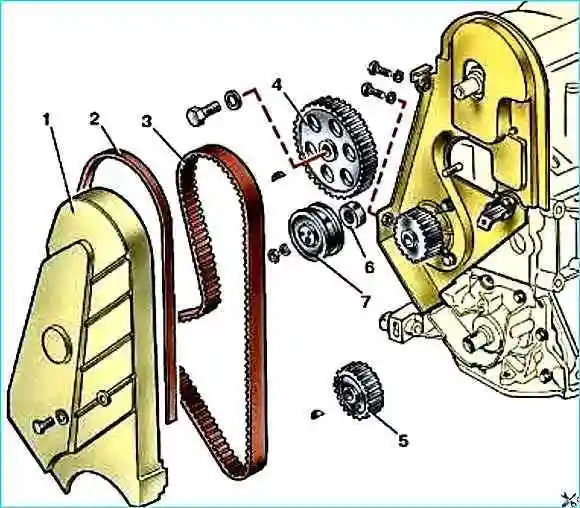 1
2
3
4
6
7
5