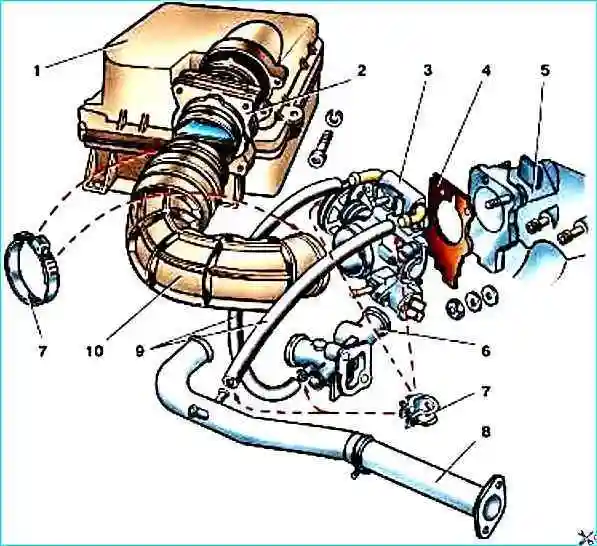 1
2
3
4
5
7
10
9
6
7
8