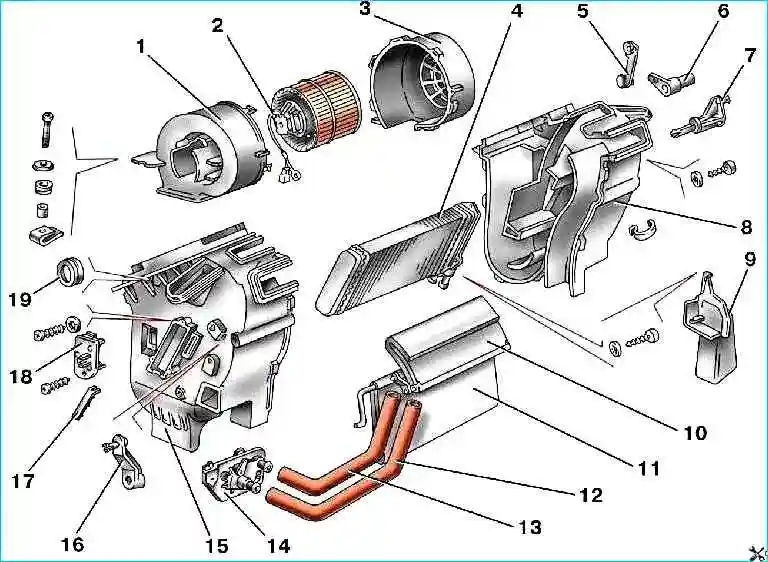 1
2
3
4
5
6
7
8
9
10
11
12
13
14
15
16
17
18
19