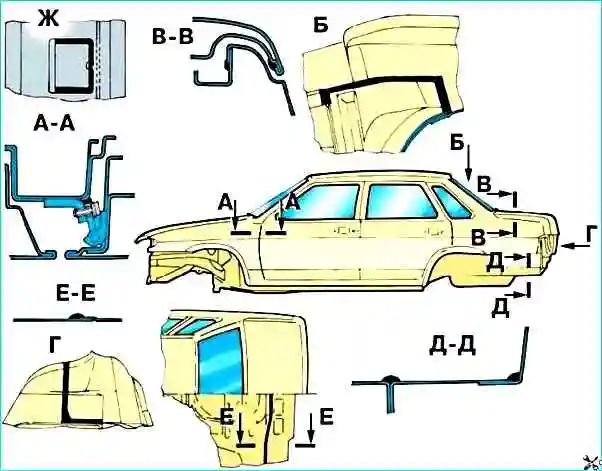 Ж
В-В
Б
А-А
Б
В
А
А
В
Г
Д
Д
Е-Е
Г
Д-Д
Е
Е