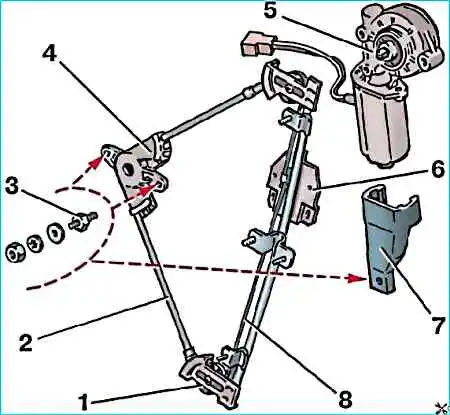 5
4
6
3
7
2
1
8